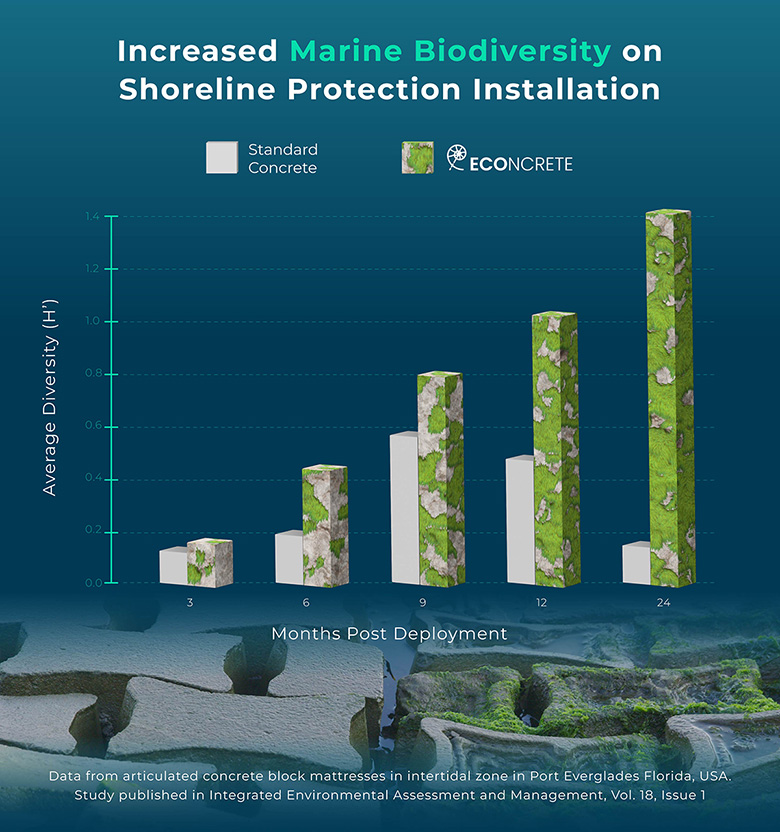 Increased Marine Biodiversity on Shoreline Protection Installation

Standard Concrete

ECONCRETE

Average Diversity (H')

1.4
1.2
1.0
0.8
0.6
0.4
0.2
0.0

3
6
9
12
24

Months Post Deployment

Data from articulated concrete block mattresses in intertidal zone in Port Everglades Florida, USA. Study published in Integrated Environmental Assessment and Management, Vol. 18, Issue 1